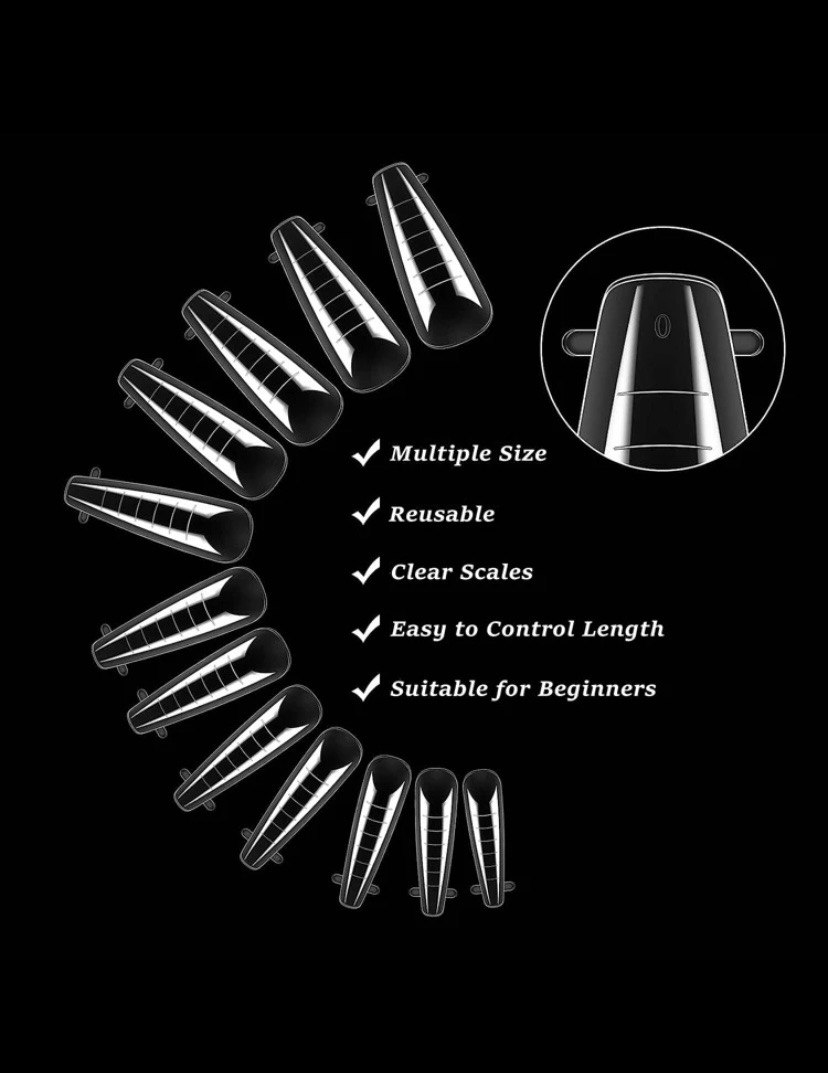 0

✓ Multiple Size
✓ Reusable
✓ Clear Scales
✓ Easy to Control Length
✓ Suitable for Beginners